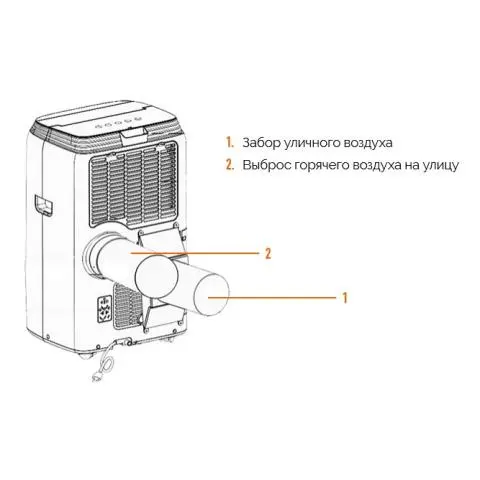 1. Забор уличного воздуха
2. Выброс горячего воздуха на улицу

2

1